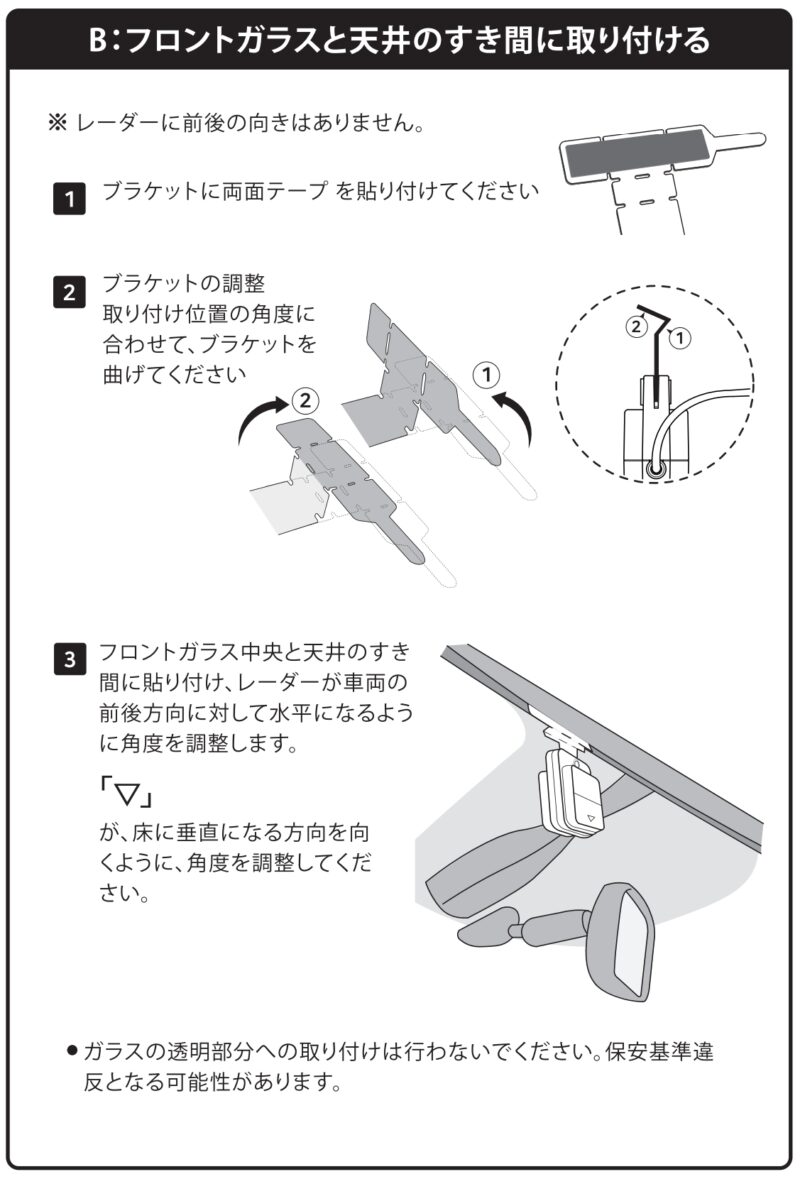 B：フロントガラスと天井のすき間に取り付ける

※ レーダーに前後の向きはありません。

1 ブラケットに両面テープ を貼り付けてください

2 ブラケットの調整
取り付け位置の角度に合わせて、ブラケットを曲げてください

② ①

② ①

3 フロントガラス中央と天井のすき間に貼り付け、レーダーが車両の前後方向に対して水平になるように角度を調整します。

「▽」
が、床に垂直になる方向を向くように、角度を調整してください。

● ガラスの透明部分への取り付けは行わないでください。保安基準違反となる可能性があります。